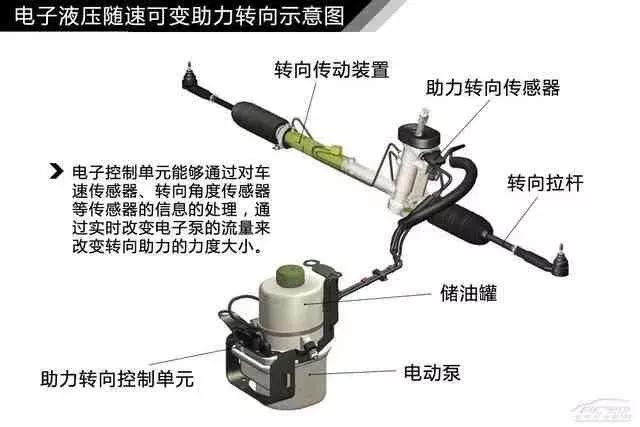 电子液压随速可变助力转向示意图

转向传动装置

助力转向传感器

电子控制单元能够通过对车速传感器、转向角度传感器等传感器的信息的处理，通过实时改变电子泵的流量来改变转向助力的力度大小。

转向拉杆

储油罐

助力转向控制单元

电动泵